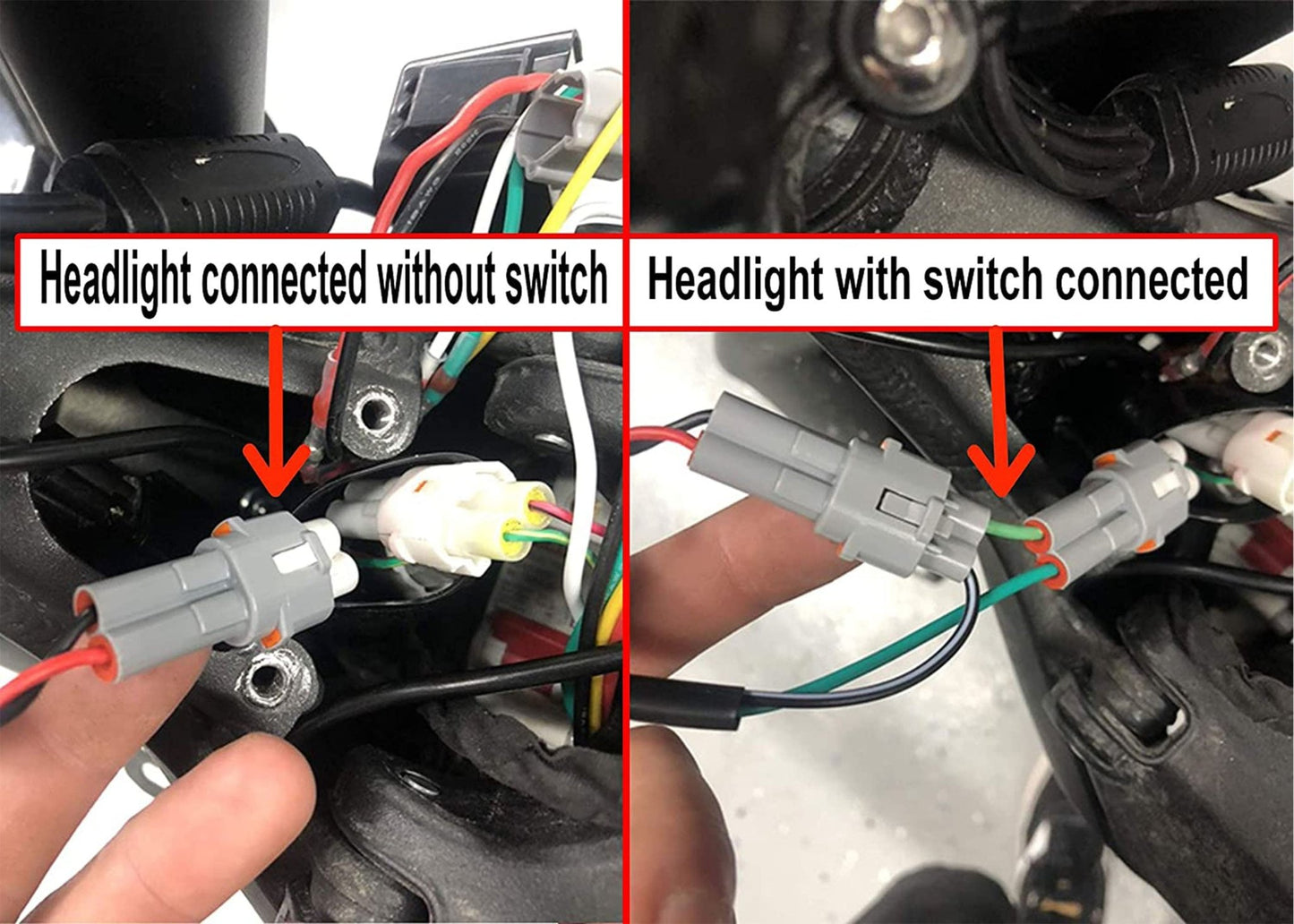 Headlight connected without switch

Headlight with switch connected