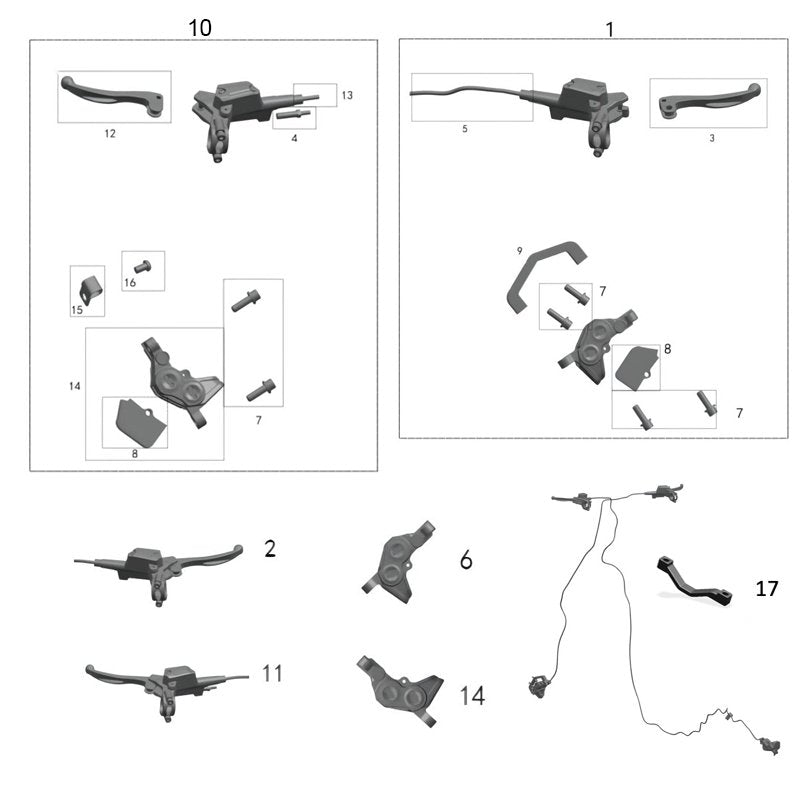 10

12

13

4

16

15

14

7

8

1

5

3

9

7

8

7

2

6

17

11

14